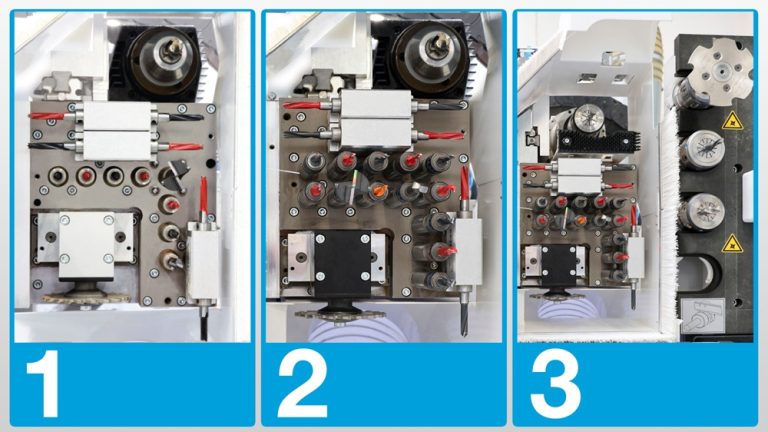 1

2

3